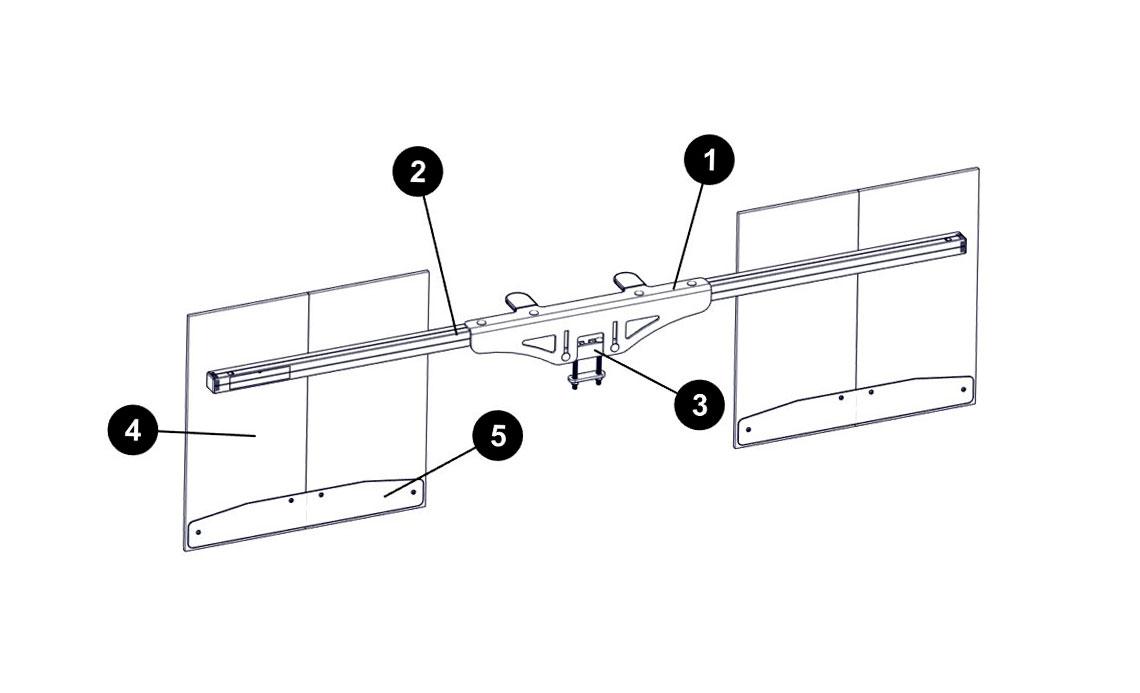 2
1
3
4
5